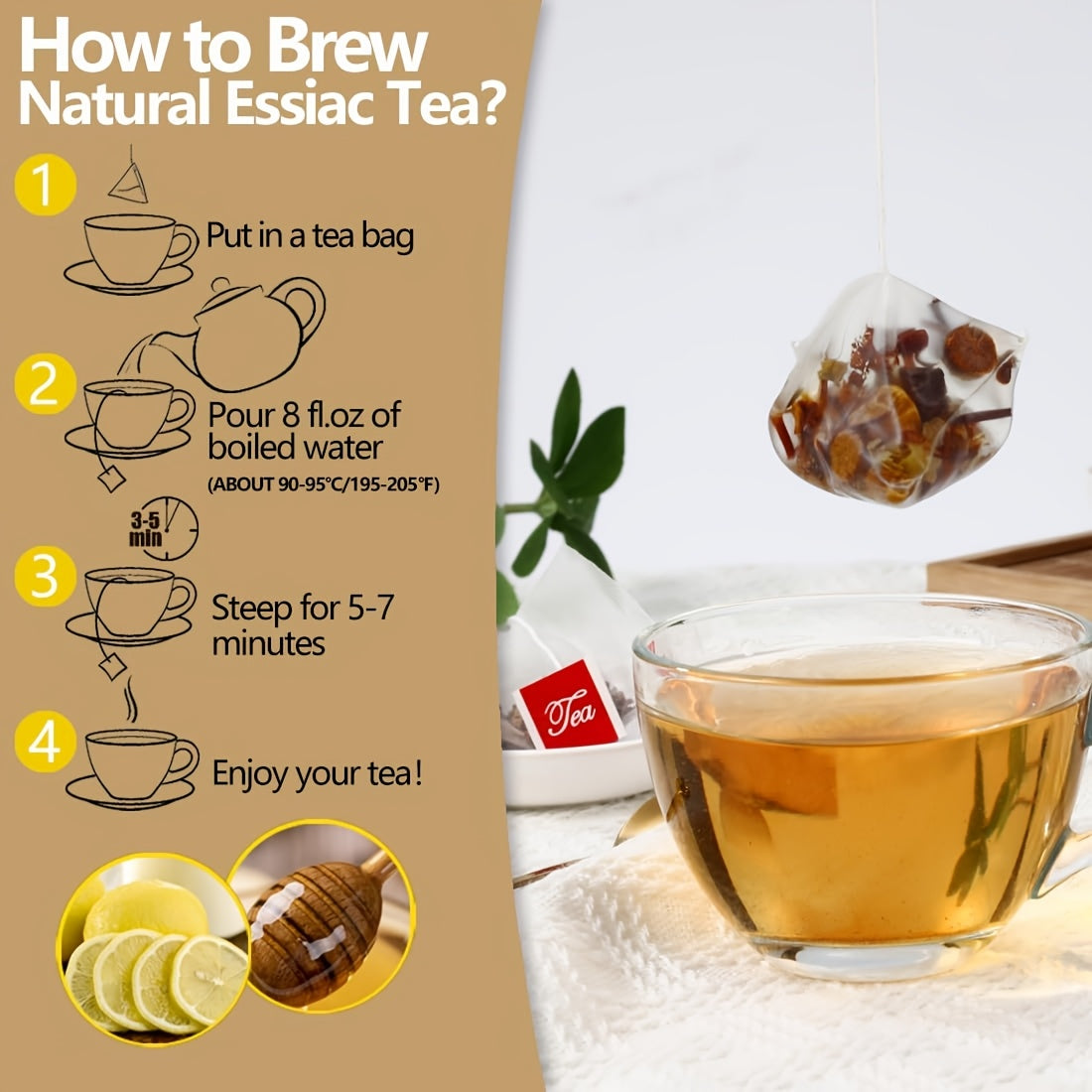 How to Brew
Natural Essiac Tea?

1
Put in a tea bag

2
Pour 8 fl.oz of boiled water
(ABOUT 90-95°C/195-205°F)

3-5 min

3
Steep for 5-7 minutes

4
Enjoy your tea!

Tea