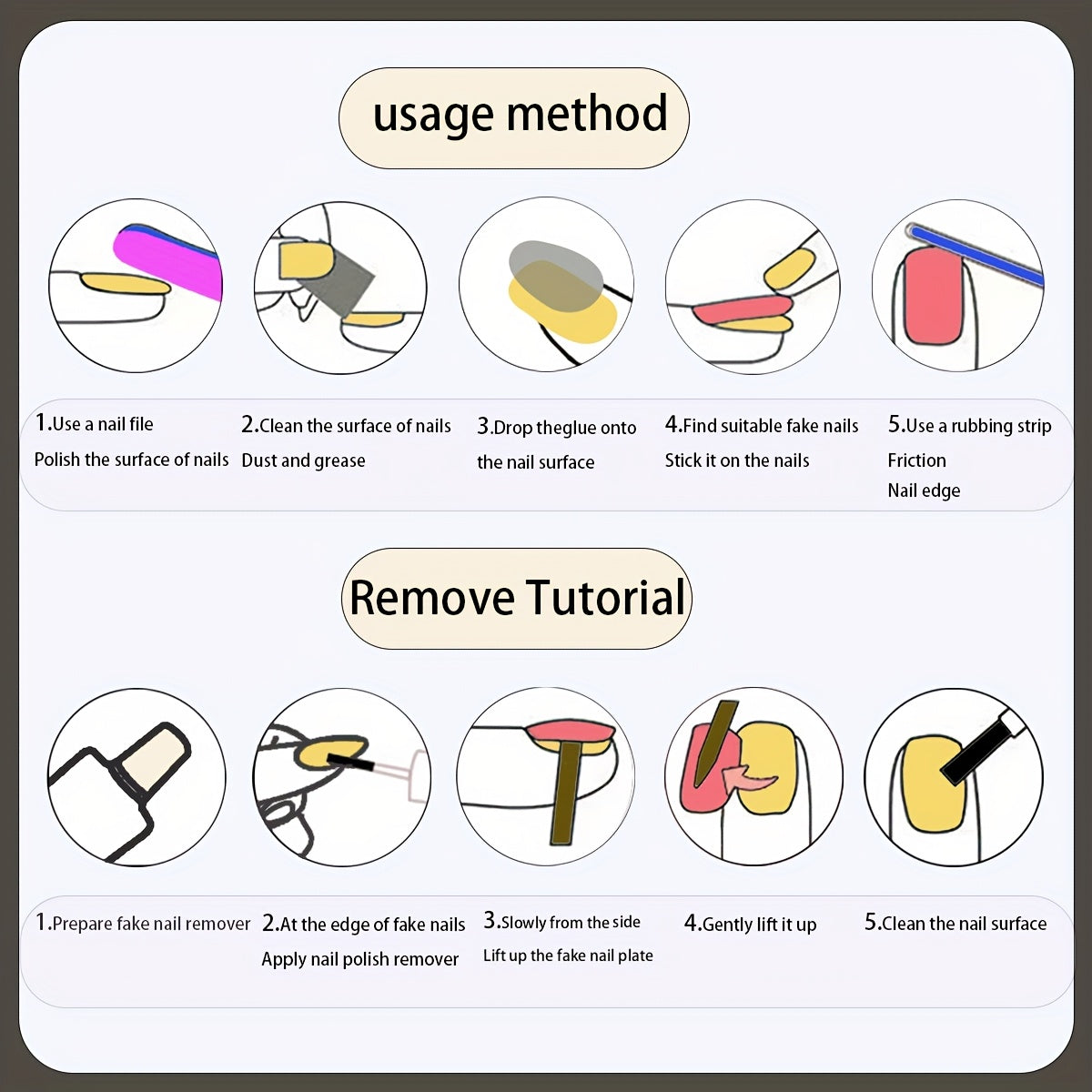 usage method

1.Use a nail file
Polish the surface of nails

2.Clean the surface of nails
Dust and grease

3.Drop theglue onto the nail surface

4.Find suitable fake nails
Stick it on the nails

5.Use a rubbing strip
Friction
Nail edge

Remove Tutorial

1.Prepare fake nail remover

2.At the edge of fake nails
Apply nail polish remover

3.Slowly from the side
Lift up the fake nail plate

4.Gently lift it up

5.Clean the nail surface