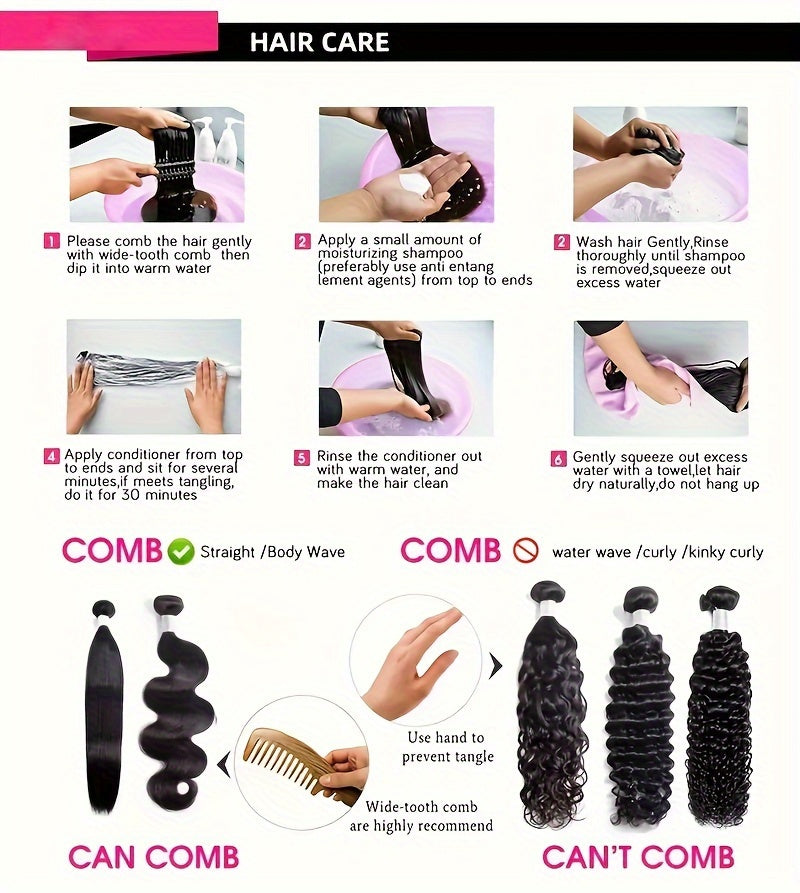 HAIR CARE

1 Please comb the hair gently with wide-tooth comb then dip it into warm water

2 Apply a small amount of moisturizing shampoo (preferably use anti entang lement agents) from top to ends

2 Wash hair Gently,Rinse thoroughly until shampoo is removed,squeeze out excess water

4 Apply conditioner from top to ends and sit for several minutes,if meets tangling, do it for 30 minutes

5 Rinse the conditioner out with warm water, and make the hair clean

6 Gently squeeze out excess water with a towel,let hair dry naturally,do not hang up

COMB Straight /Body Wave

COMB water wave /curly /kinky curly

Use hand to prevent tangle

Wide-tooth comb are highly recommend

CAN COMB

CAN'T COMB