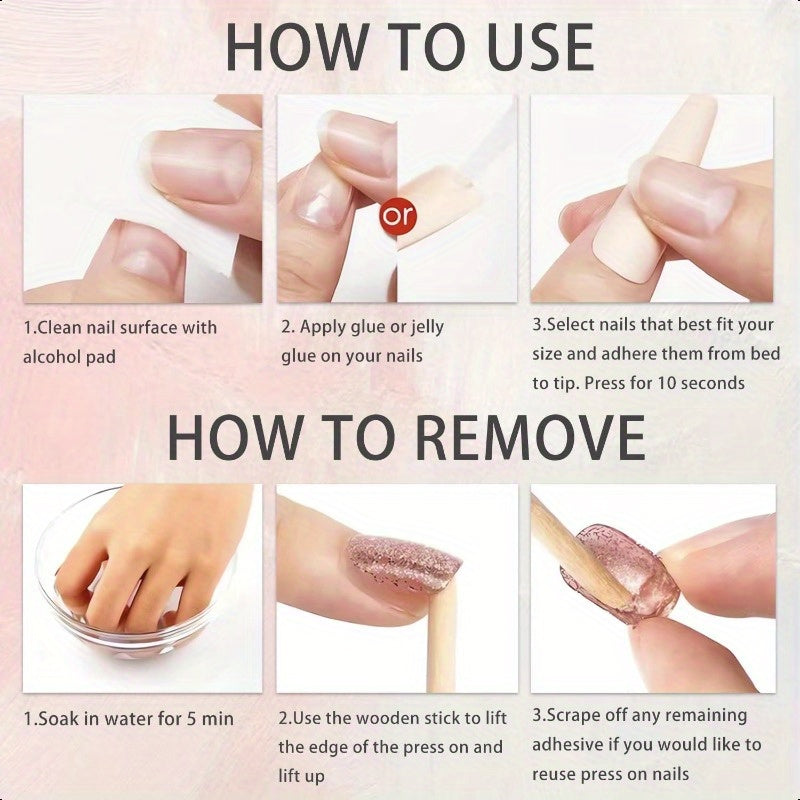 HOW TO USE

or

1.Clean nail surface with alcohol pad

2. Apply glue or jelly glue on your nails

3.Select nails that best fit your size and adhere them from bed to tip. Press for 10 seconds

HOW TO REMOVE

1.Soak in water for 5 min

2.Use the wooden stick to lift the edge of the press on and lift up

3.Scrape off any remaining adhesive if you would like to reuse press on nails