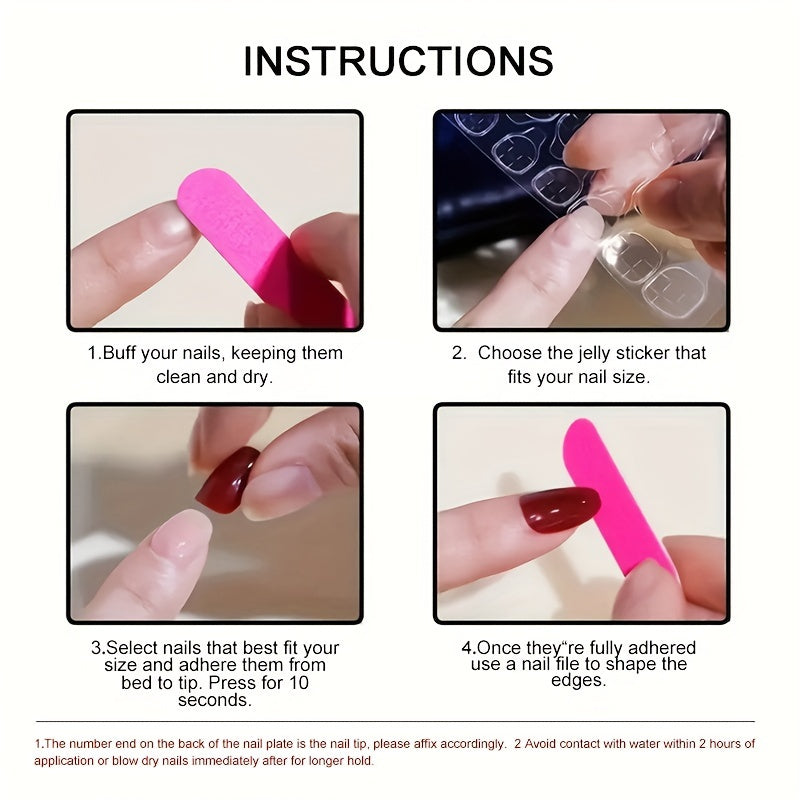 INSTRUCTIONS

1.Buff your nails, keeping them clean and dry.

2. Choose the jelly sticker that fits your nail size.

3.Select nails that best fit your size and adhere them from bed to tip. Press for 10 seconds.

4.Once they"re fully adhered use a nail file to shape the edges.

1.The number end on the back of the nail plate is the nail tip, please affix accordingly. 2 Avoid contact with water within 2 hours of application or blow dry nails immediately after for longer hold.