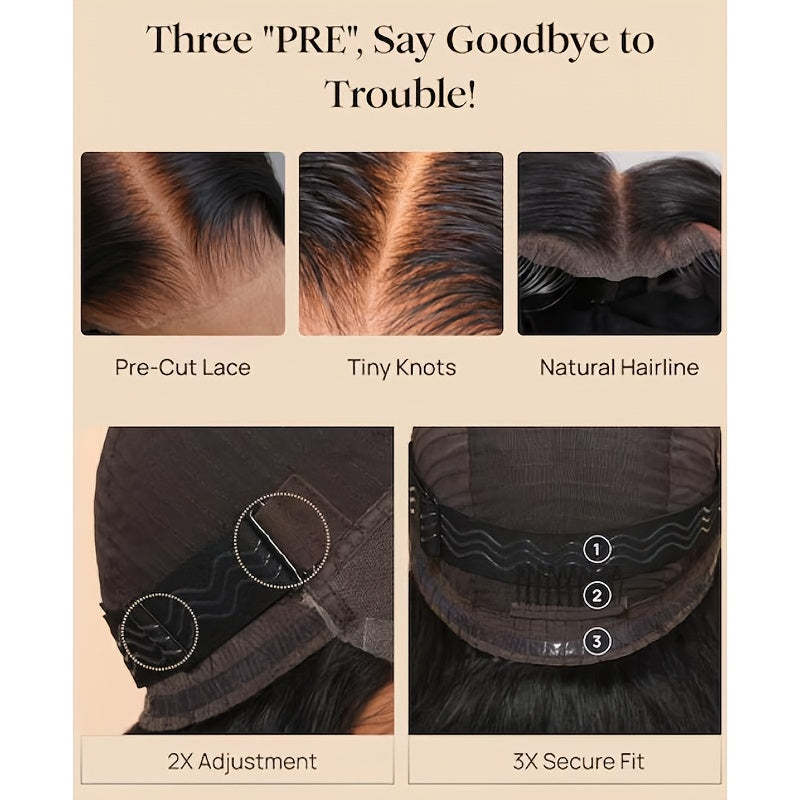 Three "PRE", Say Goodbye to Trouble!

Pre-Cut Lace

Tiny Knots

Natural Hairline

1

2

3

2X Adjustment

3X Secure Fit