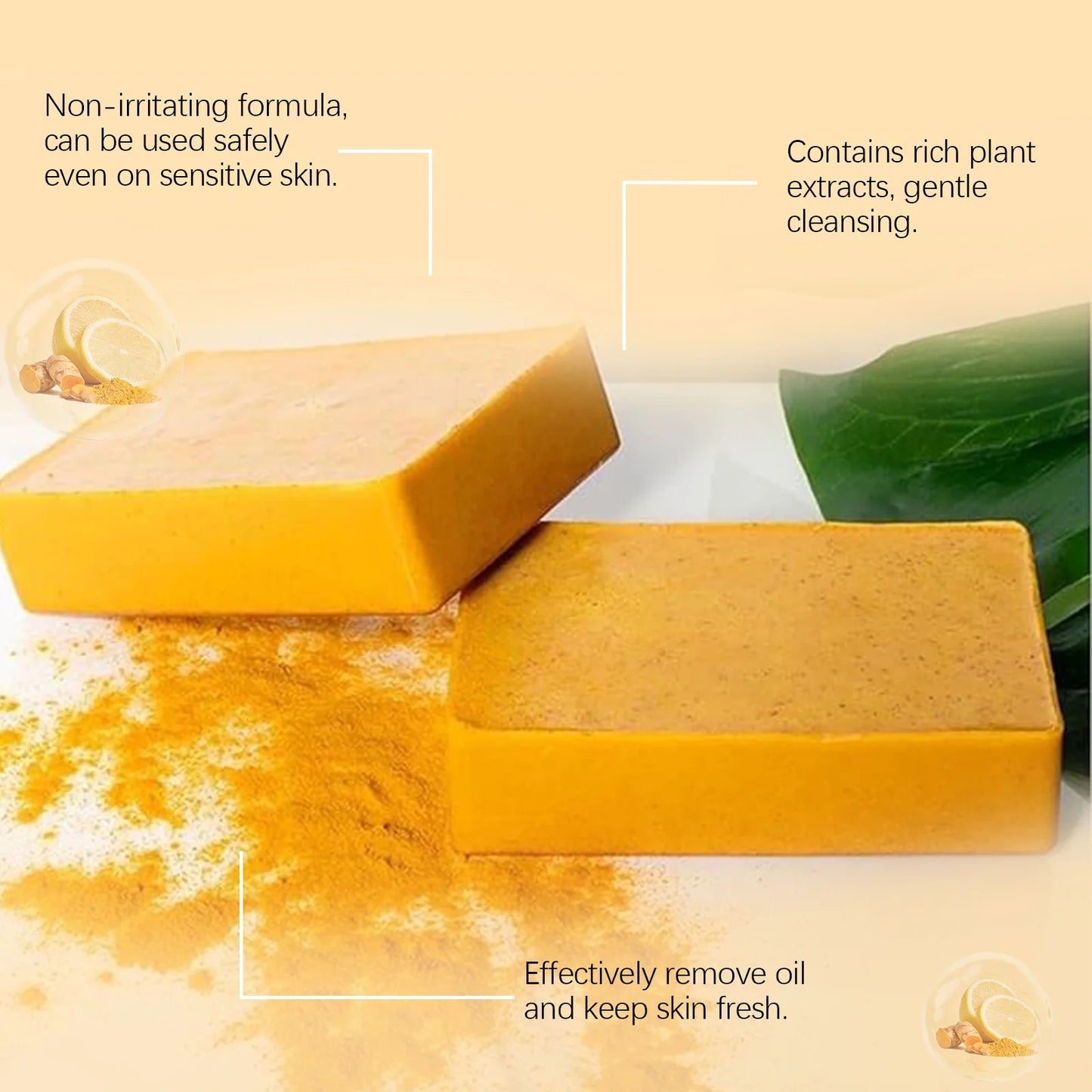 Non-irritating formula, can be used safely even on sensitive skin.

Contains rich plant extracts, gentle cleansing.

Effectively remove oil and keep skin fresh.