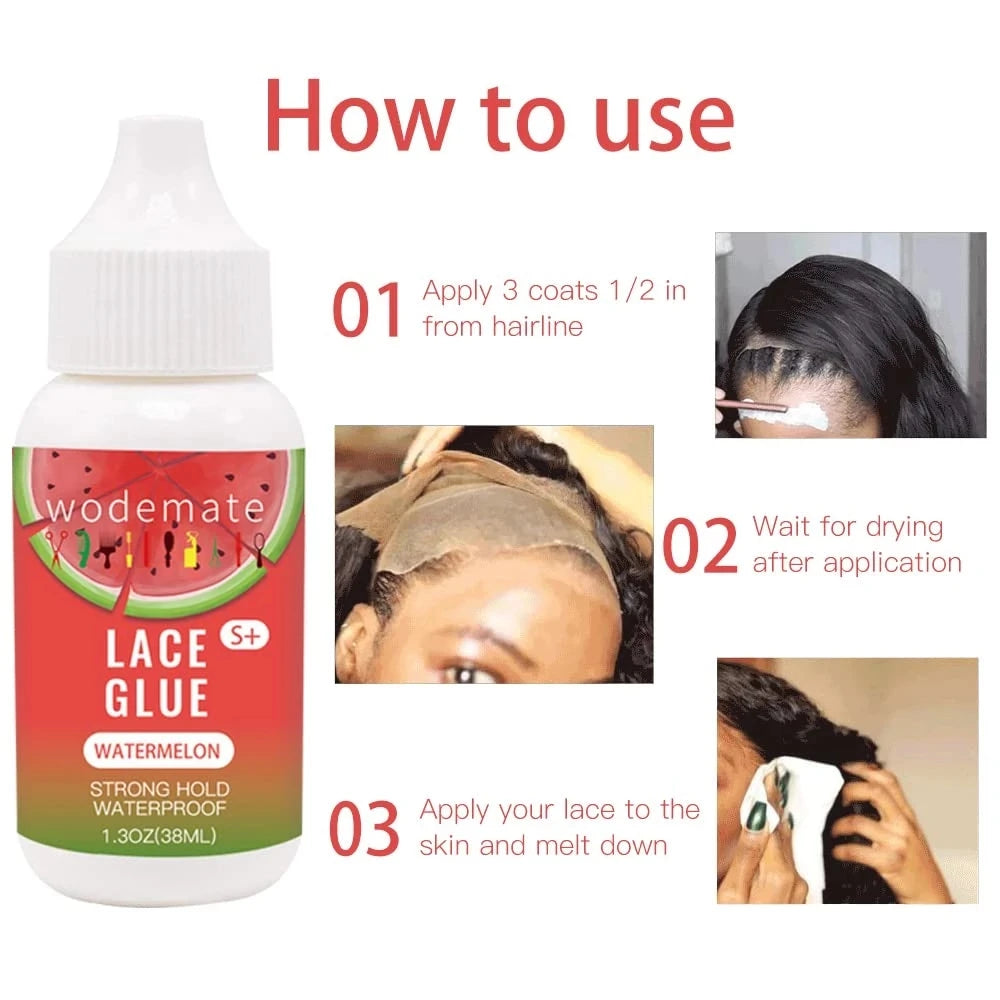 How to use

wodemate

LACE GLUE S+

WATERMELON

STRONG HOLD WATERPROOF

1.3OZ(38ML)

01 Apply 3 coats 1/2 in from hairline

02 Wait for drying after application

03 Apply your lace to the skin and melt down